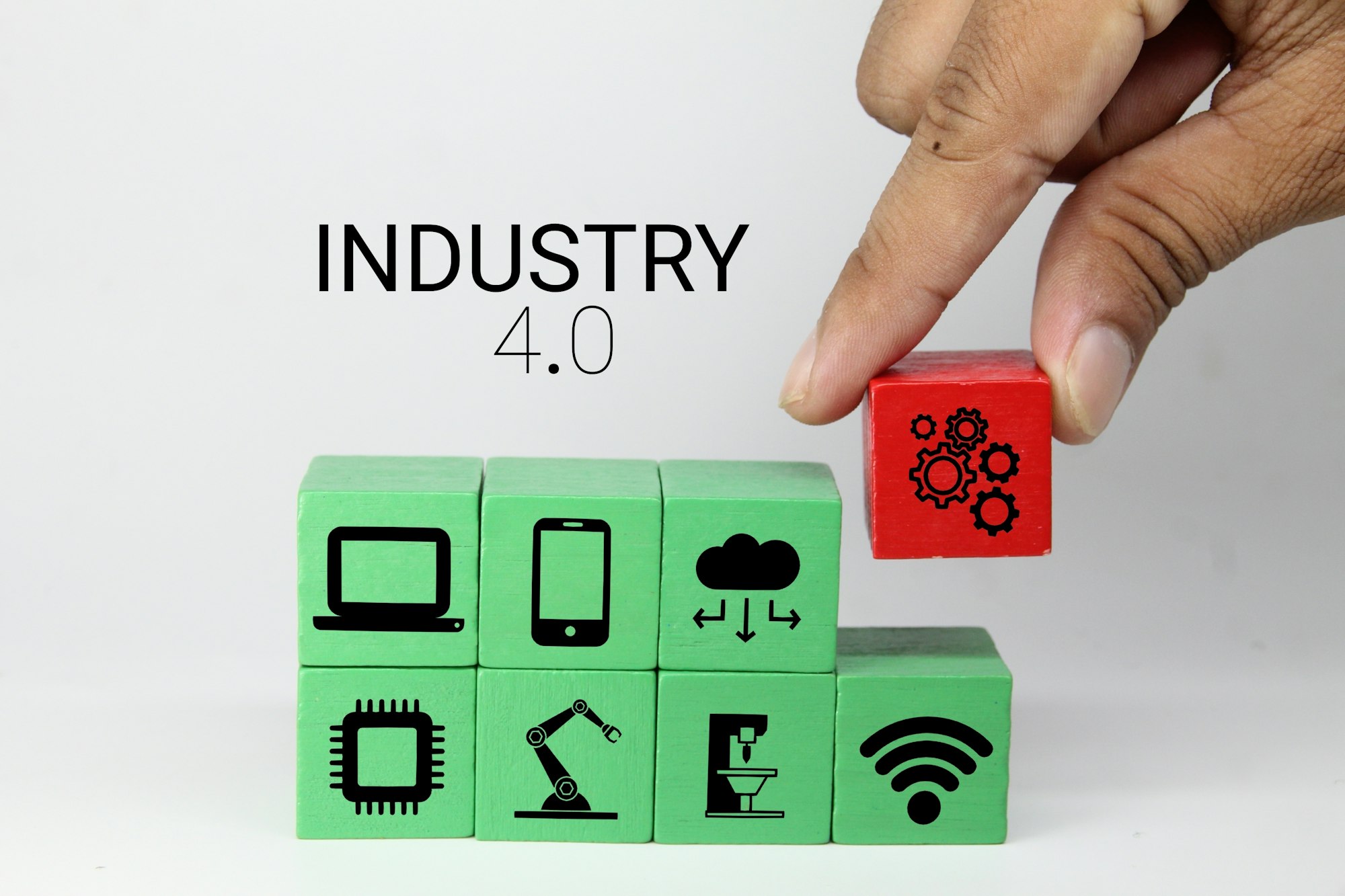 INDUSTRY
4.0